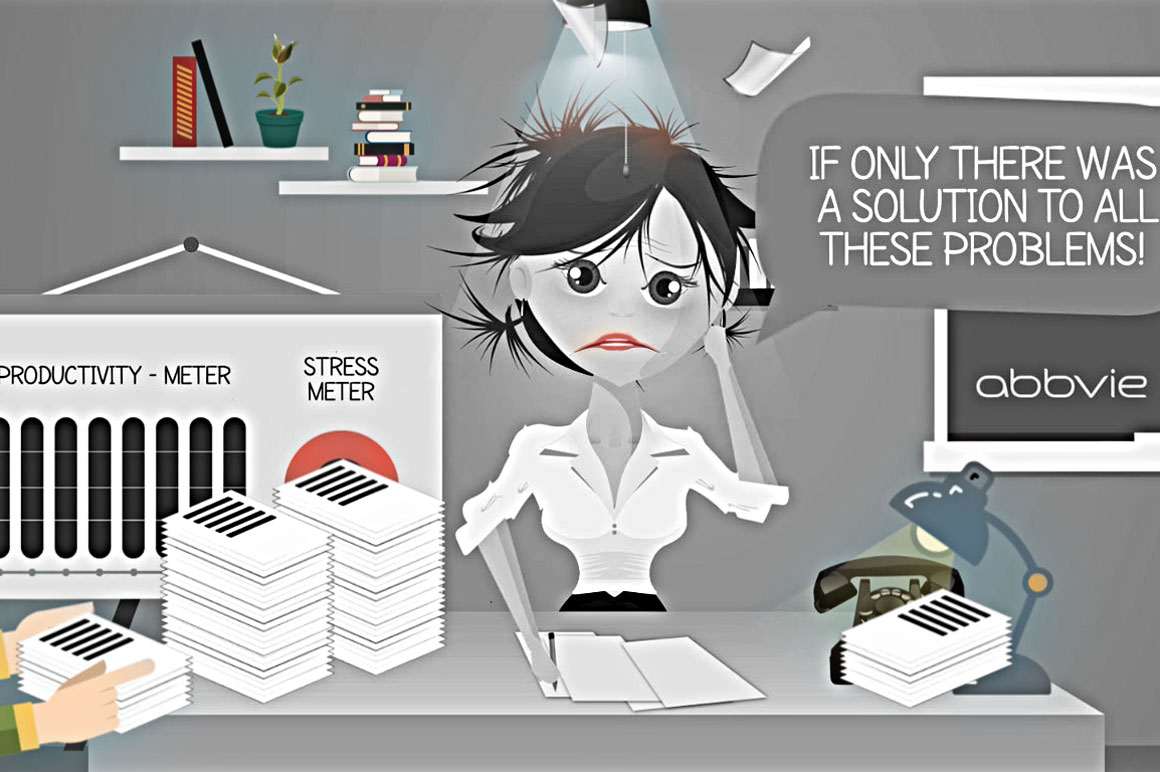 IF ONLY THERE WAS A SOLUTION TO ALL THESE PROBLEMS!

PRODUCTIVITY - METER

STRESS METER

abbvie