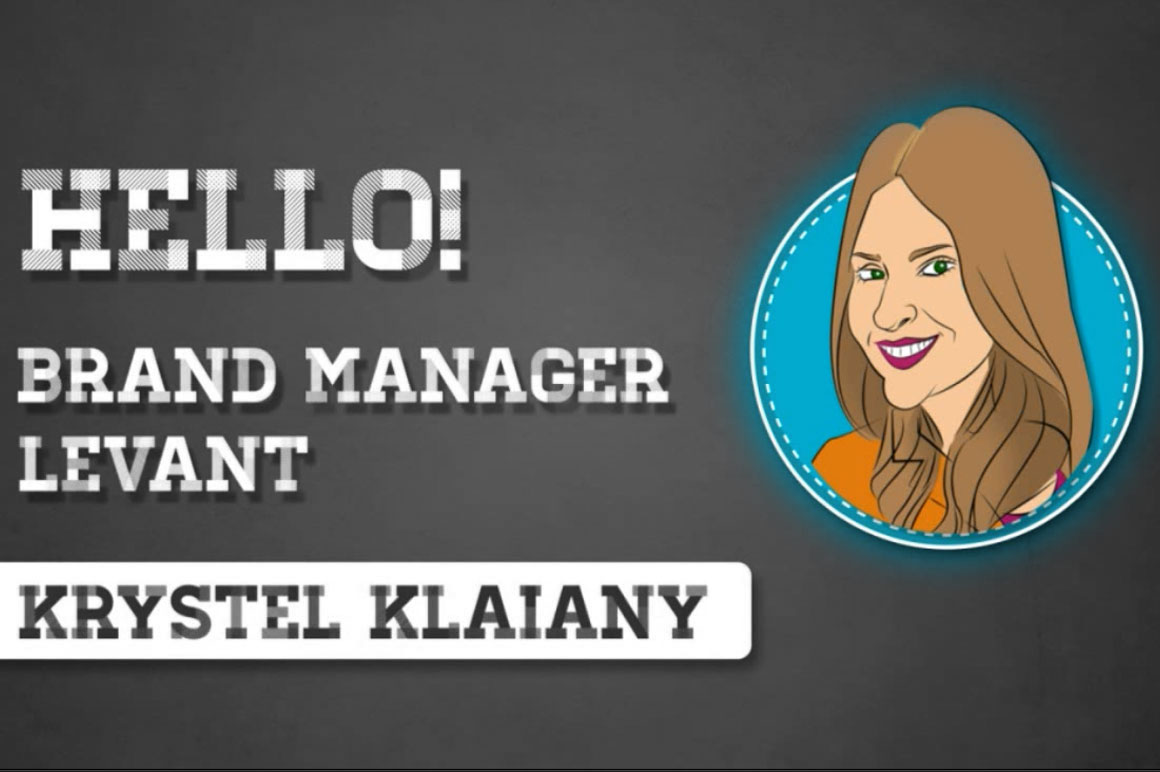 HELLO!

BRAND MANAGER LEVANT

KRYSTEL KLAIANY